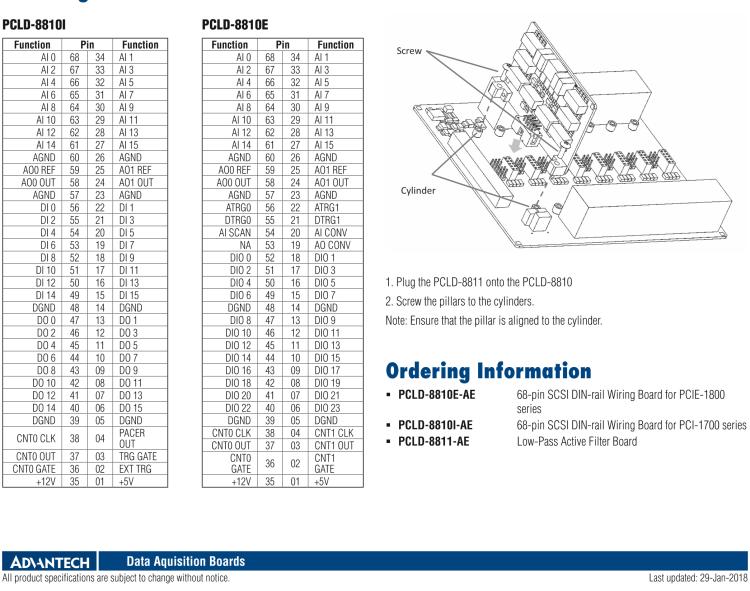 PCLD-8810I

| Function | Pin | | Function |
|---|---|---|---|
| AI 0 | 68 | 34 | AI 1 |
| AI 2 | 67 | 33 | AI 3 |
| AI 4 | 66 | 32 | AI 5 |
| AI 6 | 65 | 31 | AI 7 |
| AI 8 | 64 | 30 | AI 9 |
| AI 10 | 63 | 29 | AI 11 |
| AI 12 | 62 | 28 | AI 13 |
| AI 14 | 61 | 27 | AI 15 |
| AGND | 60 | 26 | AGND |
| AO0 REF | 59 | 25 | AO1 REF |
| AO0 OUT | 58 | 24 | AO1 OUT |
| AGND | 57 | 23 | AGND |
| DI 0 | 56 | 22 | DI 1 |
| DI 2 | 55 | 21 | DI 3 |
| DI 4 | 54 | 20 | DI 5 |
| DI 6 | 53 | 19 | DI 7 |
| DI 8 | 52 | 18 | DI 9 |
| DI 10 | 51 | 17 | DI 11 |
| DI 12 | 50 | 16 | DI 13 |
| DI 14 | 49 | 15 | DI 15 |
| DGND | 48 | 14 | DGND |
| DO 0 | 47 | 13 | DO 1 |
| DO 2 | 46 | 12 | DO 3 |
| DO 4 | 45 | 11 | DO 5 |
| DO 6 | 44 | 10 | DO 7 |
| DO 8 | 43 | 09 | DO 9 |
| DO 10 | 42 | 08 | DO 11 |
| DO 12 | 41 | 07 | DO 13 |
| DO 14 | 40 | 06 | DO 15 |
| DGND | 39 | 05 | DGND |
| CNT0 CLK | 38 | 04 | PACER OUT |
| CNT0 OUT | 37 | 03 | TRG GATE |
| CNT0 GATE | 36 | 02 | EXT TRG |
| +12V | 35 | 01 | +5V |

PCLD-8810E

| Function | Pin | | Function |
|---|---|---|---|
| AI 0 | 68 | 34 | AI 1 |
| AI 2 | 67 | 33 | AI 3 |
| AI 4 | 66 | 32 | AI 5 |
| AI 6 | 65 | 31 | AI 7 |
| AI 8 | 64 | 30 | AI 9 |
| AI 10 | 63 | 29 | AI 11 |
| AI 12 | 62 | 28 | AI 13 |
| AI 14 | 61 | 27 | AI 15 |
| AGND | 60 | 26 | AGND |
| AO0 REF | 59 | 25 | AO1 REF |
| AO0 OUT | 58 | 24 | AO1 OUT |
| AGND | 57 | 23 | AGND |
| ATRG0 | 56 | 22 | ATRG1 |
| DTRG0 | 55 | 21 | DTRG1 |
| AI SCAN | 54 | 20 | AI CONV |
| NA | 53 | 19 | AO CONV |
| DIO 0 | 52 | 18 | DIO 1 |
| DIO 2 | 51 | 17 | DIO 3 |
| DIO 4 | 50 | 16 | DIO 5 |
| DIO 6 | 49 | 15 | DIO 7 |
| DGND | 48 | 14 | DGND |
| DIO 8 | 47 | 13 | DIO 9 |
| DIO 10 | 46 | 12 | DIO 11 |
| DIO 12 | 45 | 11 | DIO 13 |
| DIO 14 | 44 | 10 | DIO 15 |
| DIO 16 | 43 | 09 | DIO 17 |
| DIO 18 | 42 | 08 | DIO 19 |
| DIO 20 | 41 | 07 | DIO 21 |
| DIO 22 | 40 | 06 | DIO 23 |
| DGND | 39 | 05 | DGND |
| CNT0 CLK | 38 | 04 | CNT1 CLK |
| CNT0 OUT | 37 | 03 | CNT1 OUT |
| CNT0 GATE | 36 | 02 | CNT1 GATE |
| +12V | 35 | 01 | +5V |

Screw

Cylinder

1. Plug the PCLD-8811 onto the PCLD-8810
2. Screw the pillars to the cylinders.
Note: Ensure that the pillar is aligned to the cylinder.

Ordering Information

▪ PCLD-8810E-AE 68-pin SCSI DIN-rail Wiring Board for PCIE-1800 series
▪ PCLD-8810I-AE 68-pin SCSI DIN-rail Wiring Board for PCI-1700 series
▪ PCLD-8811-AE Low-Pass Active Filter Board

ADVANTECH Data Aquisition Boards
All product specifications are subject to change without notice. Last updated: 29-Jan-2018