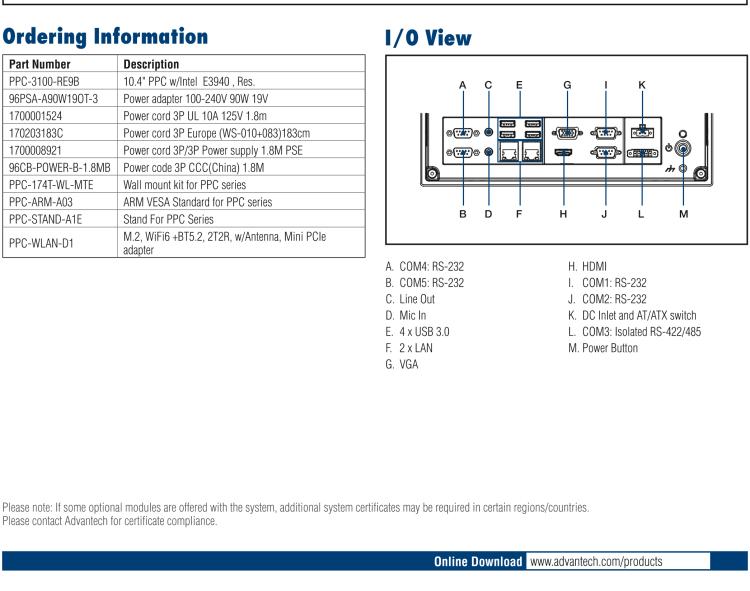 Ordering Information

| Part Number | Description |
|---|---|
| PPC-3100-RE9B | 10.4" PPC w/Intel E3940 , Res. |
| 96PSA-A90W19OT-3 | Power adapter 100-240V 90W 19V |
| 1700001524 | Power cord 3P UL 10A 125V 1.8m |
| 170203183C | Power cord 3P Europe (WS-010+083)183cm |
| 1700008921 | Power cord 3P/3P Power supply 1.8M PSE |
| 96CB-POWER-B-1.8MB | Power code 3P CCC(China) 1.8M |
| PPC-174T-WL-MTE | Wall mount kit for PPC series |
| PPC-ARM-A03 | ARM VESA Standard for PPC series |
| PPC-STAND-A1E | Stand For PPC Series |
| PPC-WLAN-D1 | M.2, WiFi6 +BT5.2, 2T2R, w/Antenna, Mini PCIe adapter |

I/O View

A C E G I K
B D F H J L M

A. COM4: RS-232
B. COM5: RS-232
C. Line Out
D. Mic In
E. 4 x USB 3.0
F. 2 x LAN
G. VGA

H. HDMI
I. COM1: RS-232
J. COM2: RS-232
K. DC Inlet and AT/ATX switch
L. COM3: Isolated RS-422/485
M. Power Button

Please note: If some optional modules are offered with the system, additional system certificates may be required in certain regions/countries.
Please contact Advantech for certificate compliance.

Online Download www.advantech.com/products