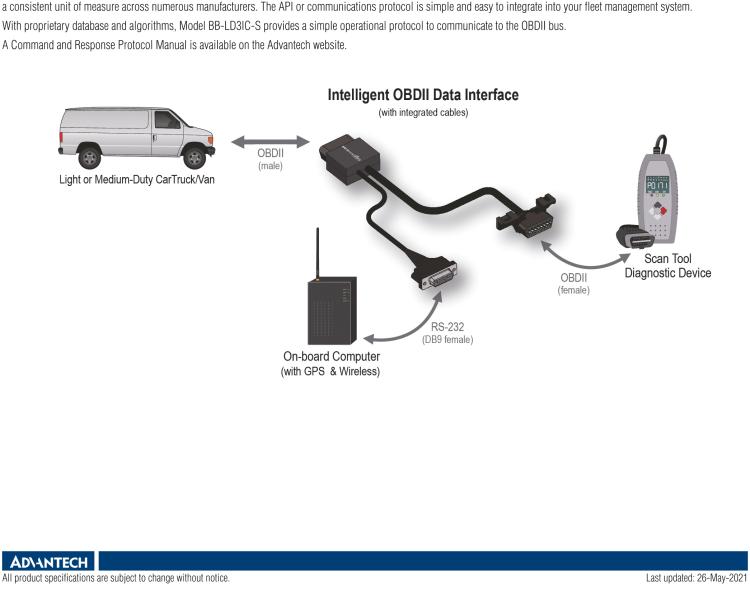 a consistent unit of measure across numerous manufacturers. The API or communications protocol is simple and easy to integrate into your fleet management system.
With proprietary database and algorithms, Model BB-LD3IC-S provides a simple operational protocol to communicate to the OBDII bus.
A Command and Response Protocol Manual is available on the Advantech website.

Intelligent OBDII Data Interface
(with integrated cables)

Light or Medium-Duty CarTruck/Van

OBDII
(male)

P0171

Scan Tool
Diagnostic Device

OBDII
(female)

RS-232
(DB9 female)

On-board Computer
(with GPS & Wireless)

ADVANTECH
All product specifications are subject to change without notice.
Last updated: 26-May-2021