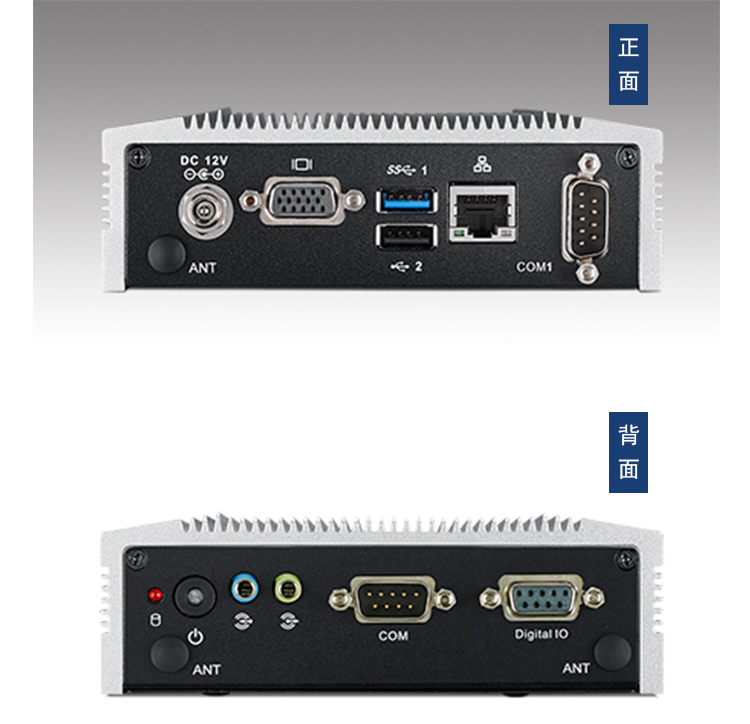 正面

DC 12V

SS 1

2

ANT

COM1

背面

COM

Digital IO

ANT

ANT