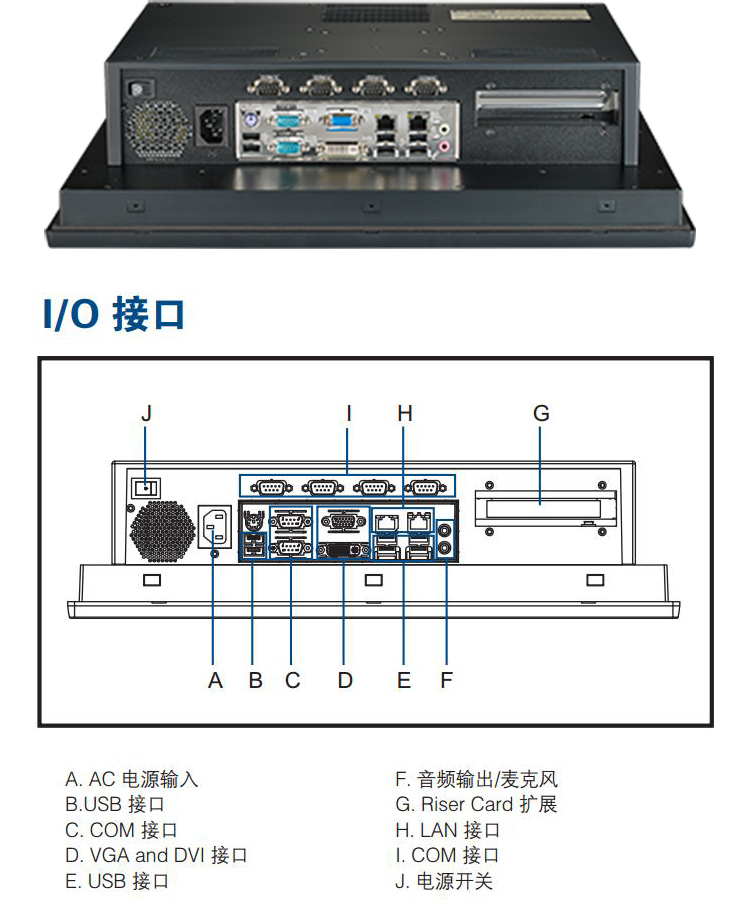 I/O 接口

J I H G

A B C D E F

A. AC 电源输入
B.USB 接口
C. COM 接口
D. VGA and DVI 接口
E. USB 接口

F. 音频输出/麦克风
G. Riser Card 扩展
H. LAN 接口
I. COM 接口
J. 电源开关